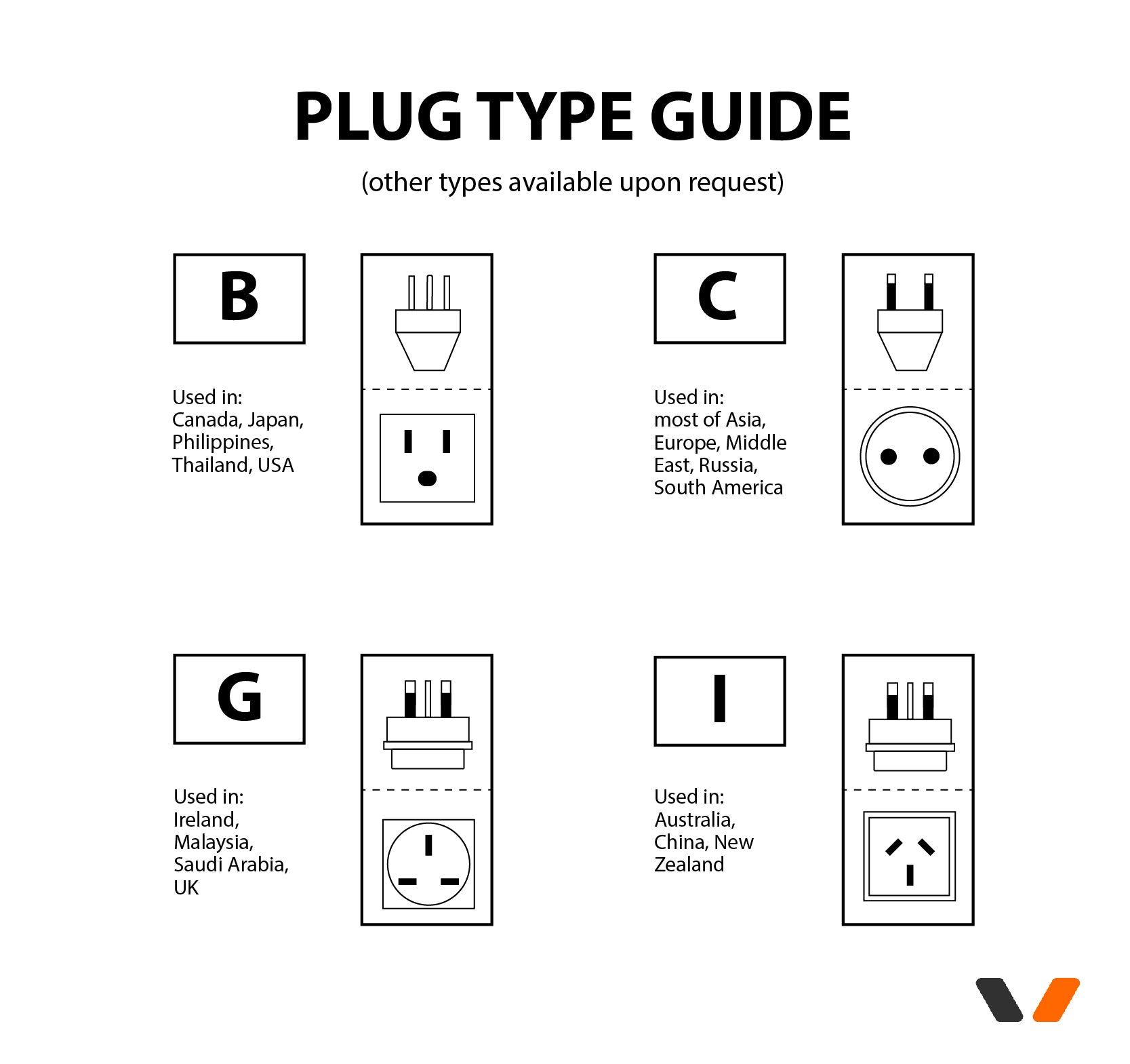 PLUG TYPE GUIDE

(other types available upon request)

B

Used in:
Canada, Japan, Philippines, Thailand, USA

C

Used in:
most of Asia, Europe, Middle East, Russia, South America

G

Used in:
Ireland, Malaysia, Saudi Arabia, UK

I

Used in:
Australia, China, New Zealand